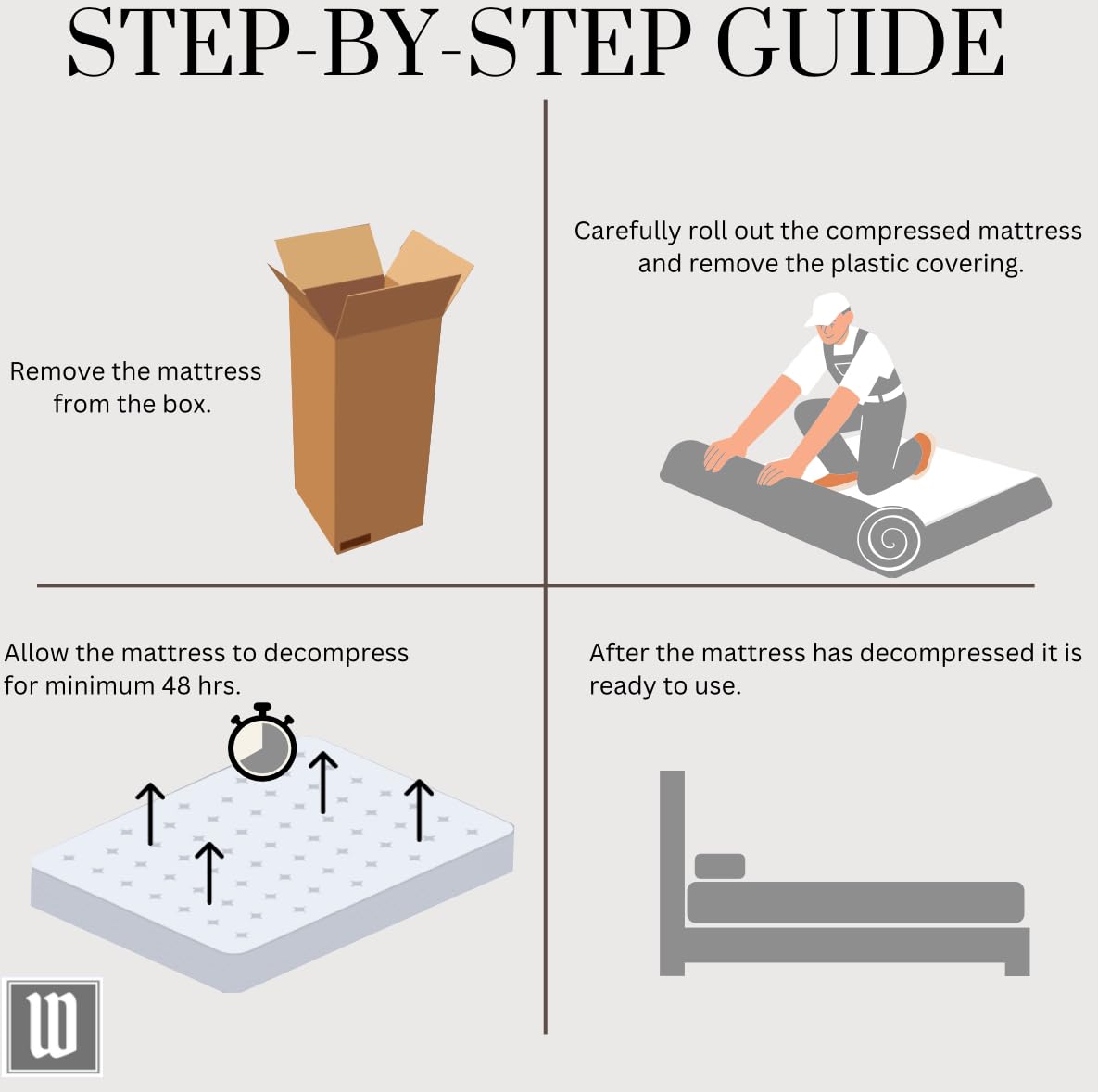 STEP-BY-STEP GUIDE

Remove the mattress from the box.

Carefully roll out the compressed mattress and remove the plastic covering.

Allow the mattress to decompress for minimum 48 hrs.

After the mattress has decompressed it is ready to use.

W