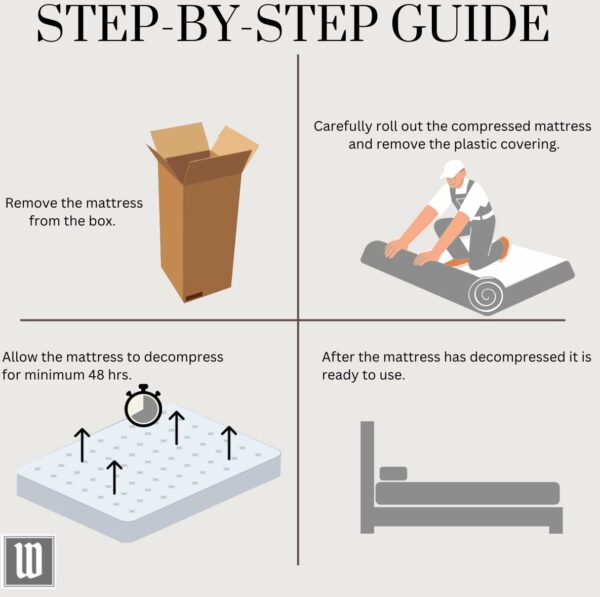 STEP-BY-STEP GUIDE

Remove the mattress from the box.

Carefully roll out the compressed mattress and remove the plastic covering.

Allow the mattress to decompress for minimum 48 hrs.

After the mattress has decompressed it is ready to use.

W